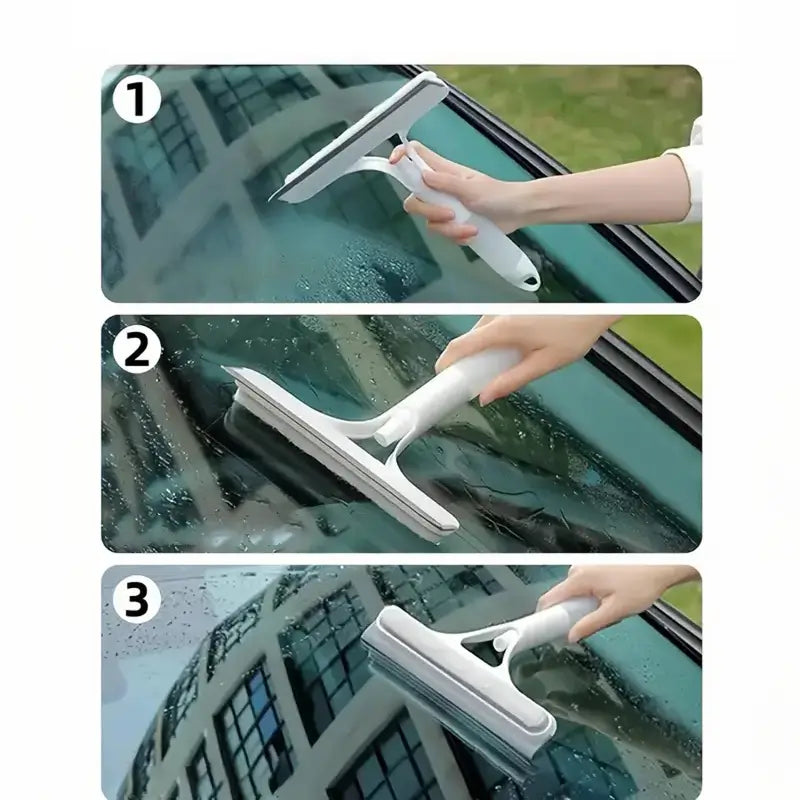 1

2

3